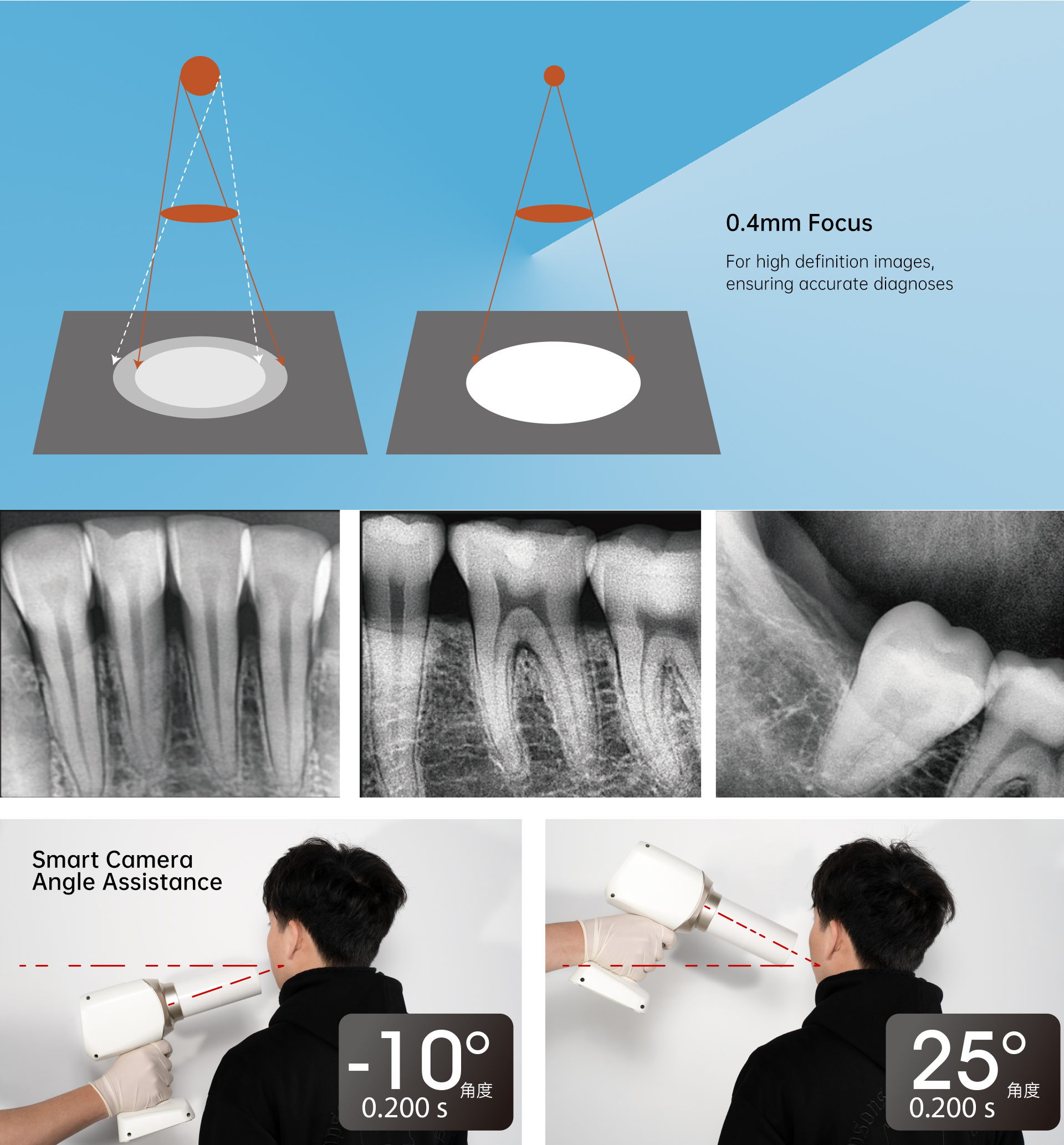 0.4mm Focus

For high definition images, ensuring accurate diagnoses

Smart Camera Angle Assistance

-10°
角度
0.200 s

25°
角度
0.200 s